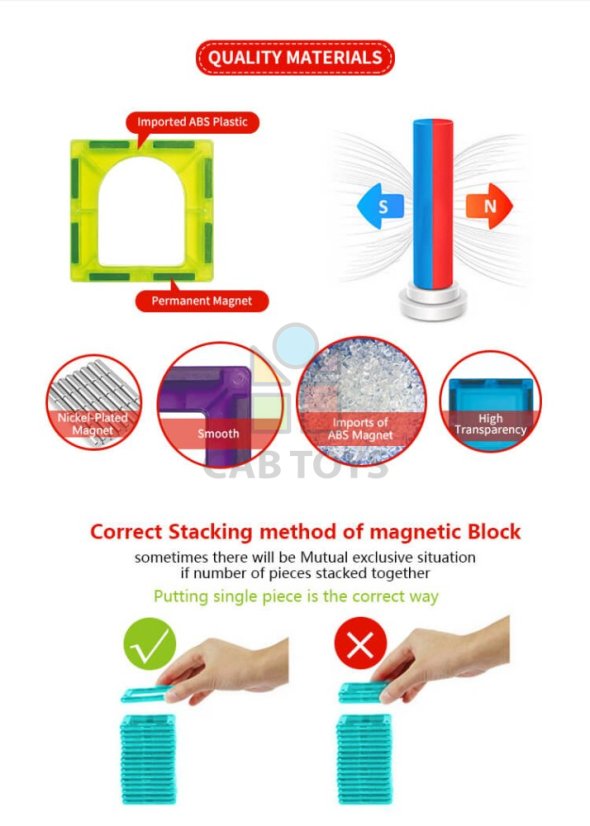 QUALITY MATERIALS

Imported ABS Plastic

Permanent Magnet

S

N

Nickel-Plated Magnet

Smooth

Imports of ABS Magnet

High Transparency

CAB TOYS

Correct Stacking method of magnetic Block

sometimes there will be Mutual exclusive situation if number of pieces stacked together

Putting single piece is the correct way